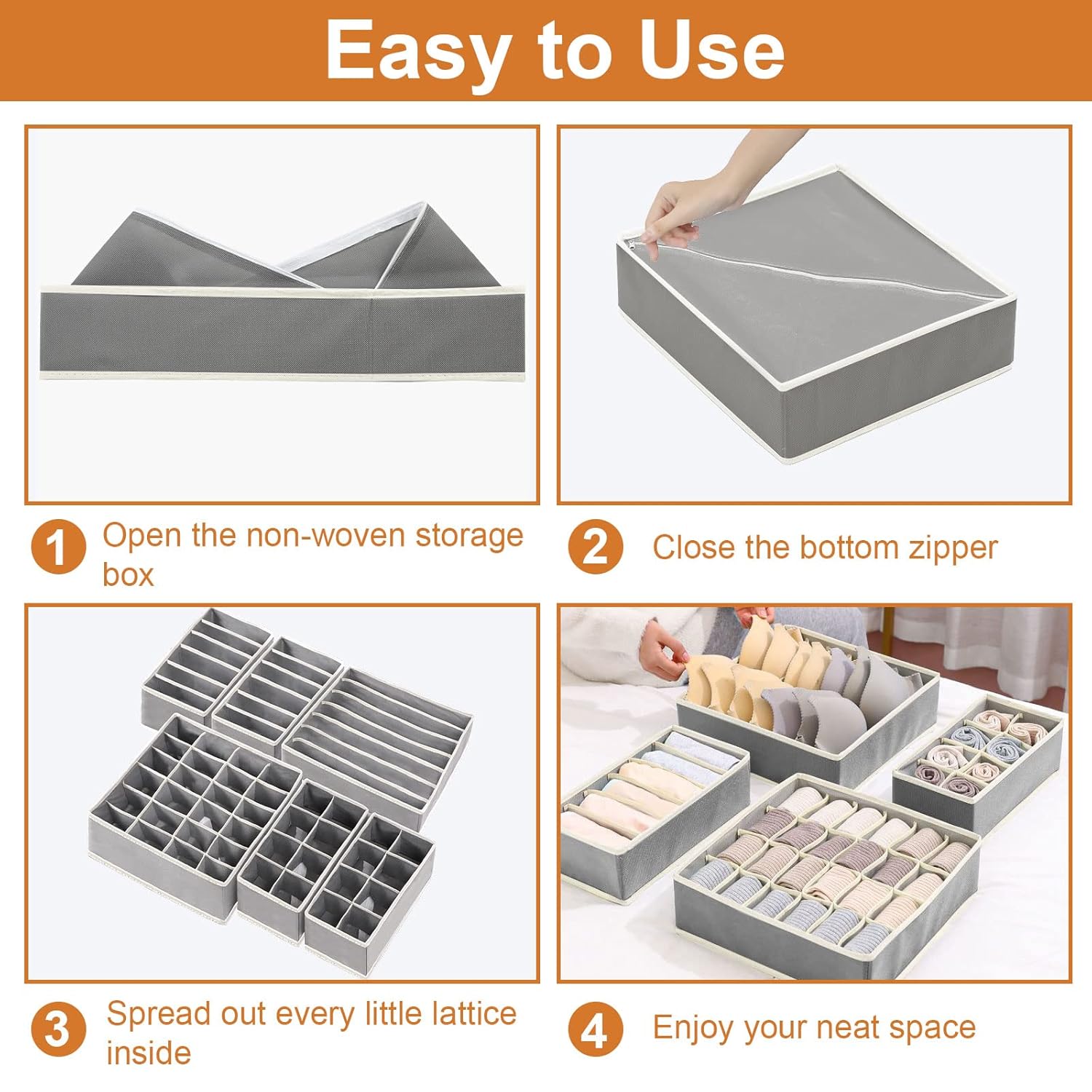 Easy to Use

1 Open the non-woven storage box

2 Close the bottom zipper

3 Spread out every little lattice inside

4 Enjoy your neat space